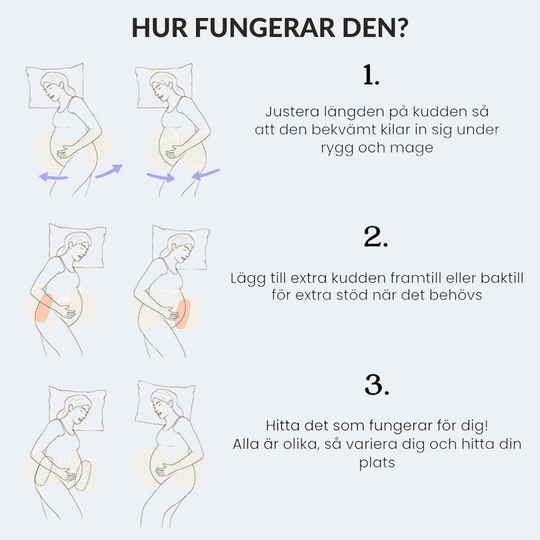 HUR FUNGERAR DEN?

1.

Justera längden på kudden så att den bekvämt kilar in sig under rygg och mage

2.

Lägg till extra kudden framtill eller baktill för extra stöd när det behövs

3.

Hitta det som fungerar för dig! Alla är olika, så variera dig och hitta din plats